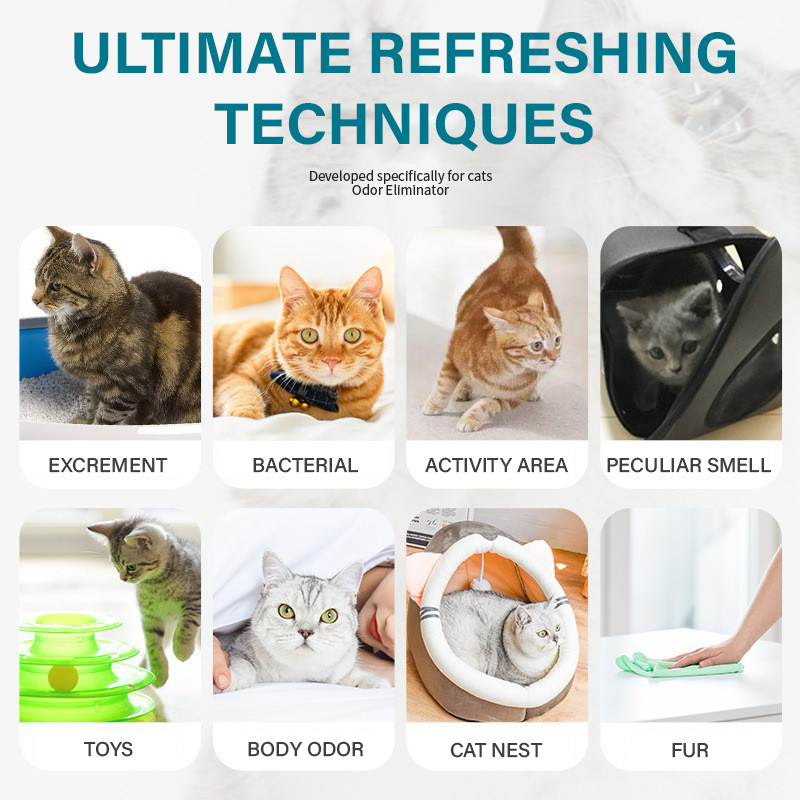 ULTIMATE REFRESHING TECHNIQUES

Developed specifically for cats
Odor Eliminator

EXCREMENT

BACTERIAL

ACTIVITY AREA

PECULIAR SMELL

TOYS

BODY ODOR

CAT NEST

FUR