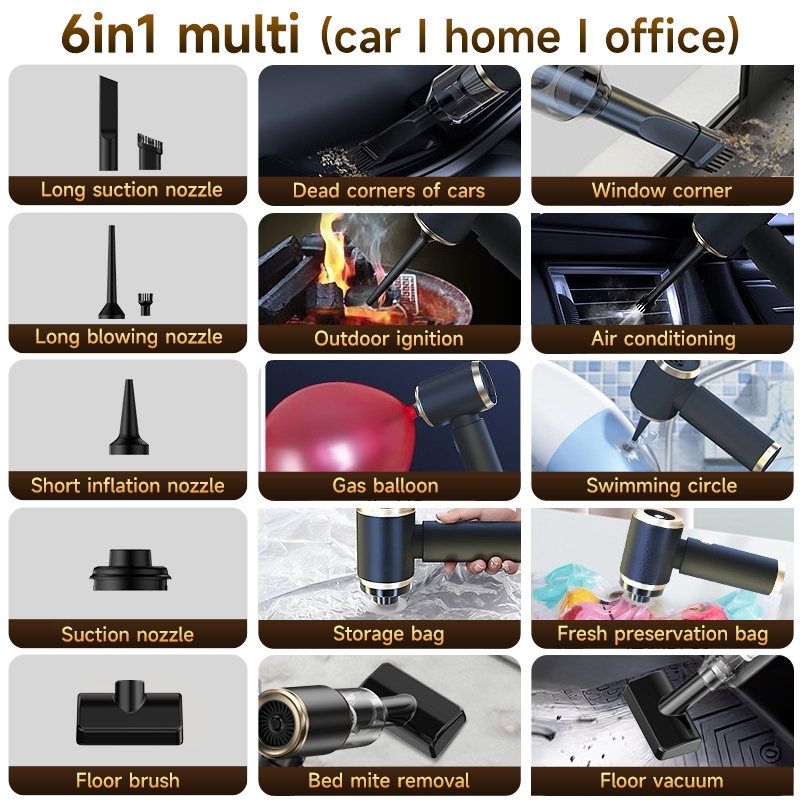 6in1 multi (car I home I office)

Long suction nozzle

Dead corners of cars

Window corner

Long blowing nozzle

Outdoor ignition

Air conditioning

Short inflation nozzle

Gas balloon

Swimming circle

Suction nozzle

Storage bag

Fresh preservation bag

Floor brush

Bed mite removal

Floor vacuum