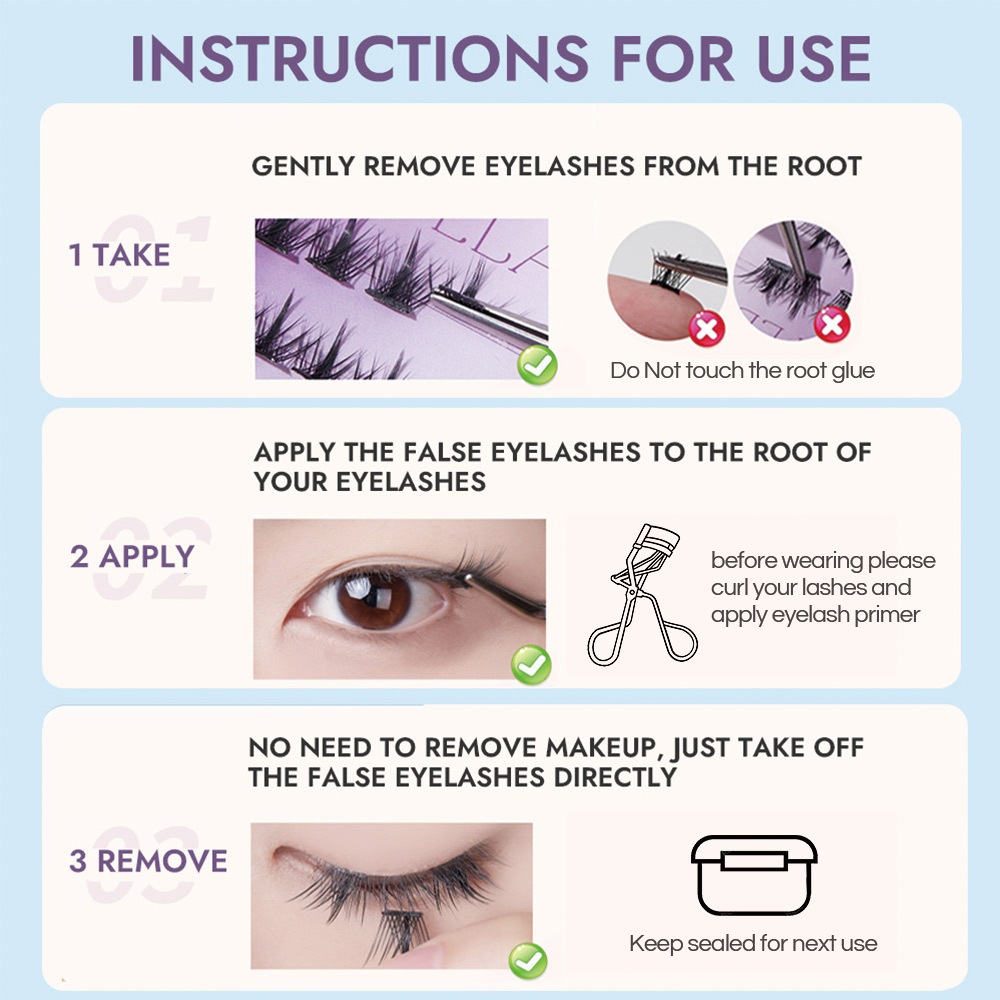 INSTRUCTIONS FOR USE

GENTLY REMOVE EYELASHES FROM THE ROOT

01

1 TAKE

Do Not touch the root glue

APPLY THE FALSE EYELASHES TO THE ROOT OF YOUR EYELASHES

02

2 APPLY

before wearing please curl your lashes and apply eyelash primer

NO NEED TO REMOVE MAKEUP, JUST TAKE OFF THE FALSE EYELASHES DIRECTLY

03

3 REMOVE

Keep sealed for next use